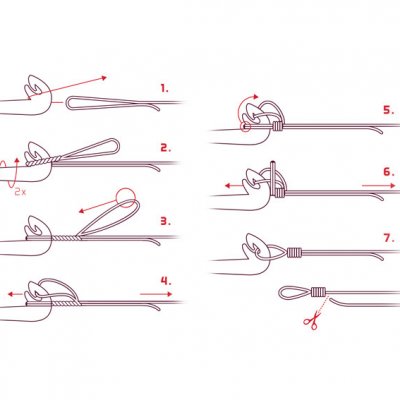 1.

2.

2x

3.

4.

5.

6.

7.